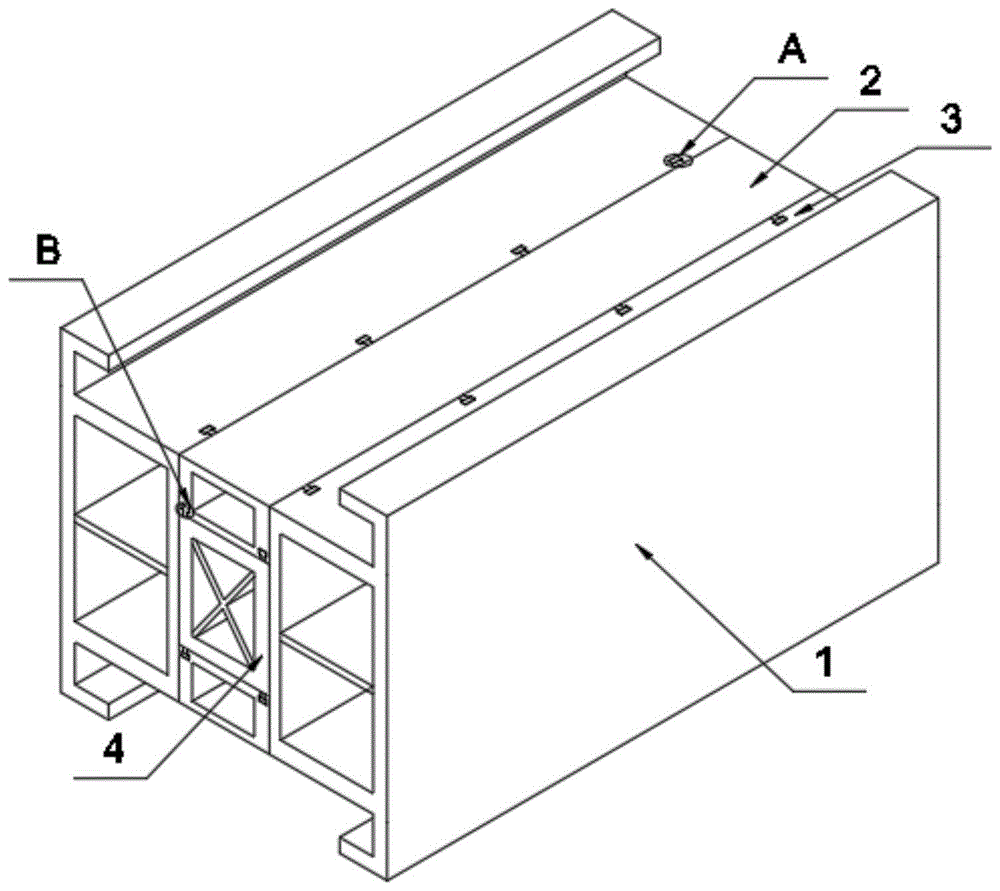 A
2
3
B
1
4