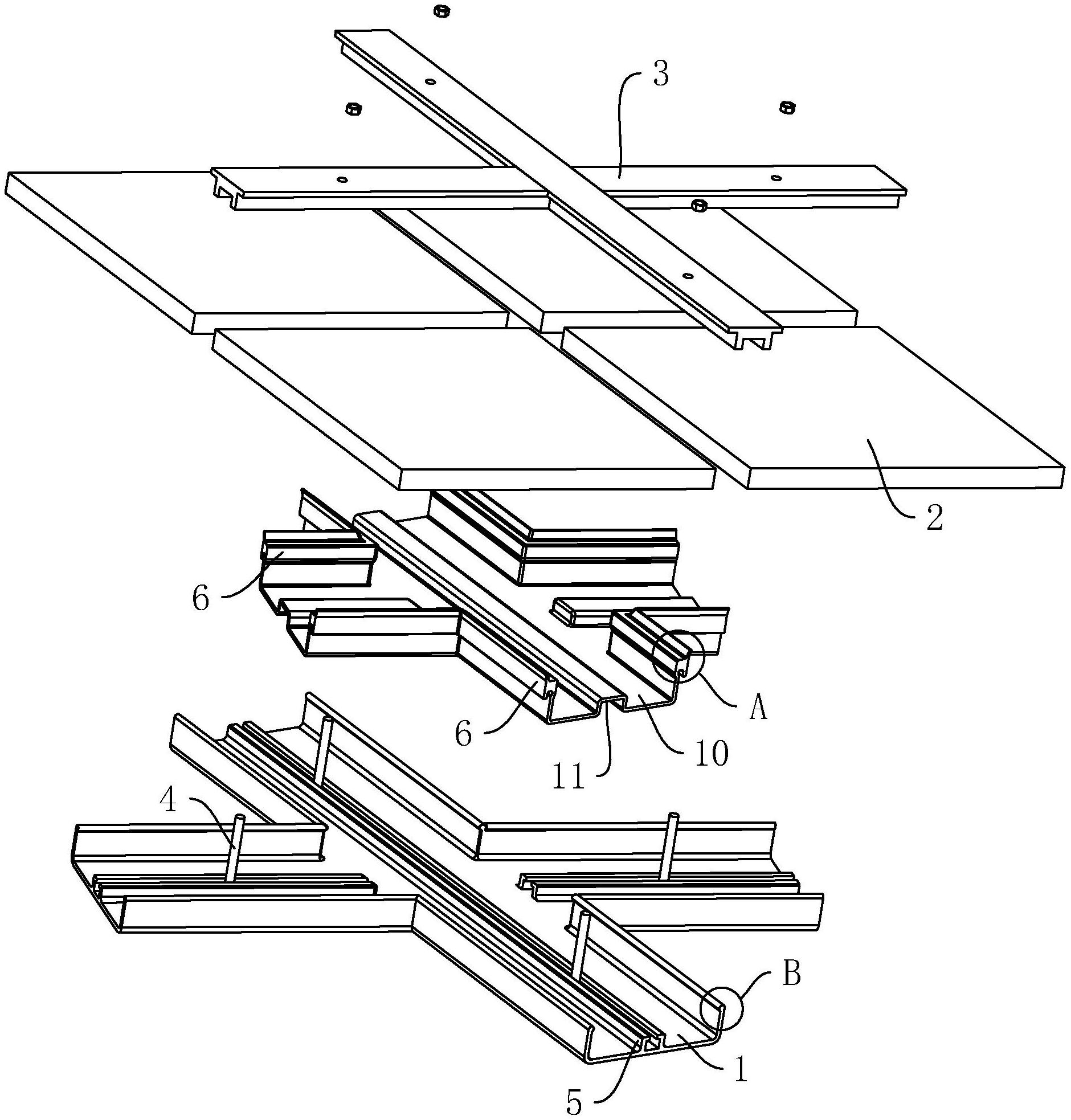 3
2
6
A
6
10
11
4
B
1
5