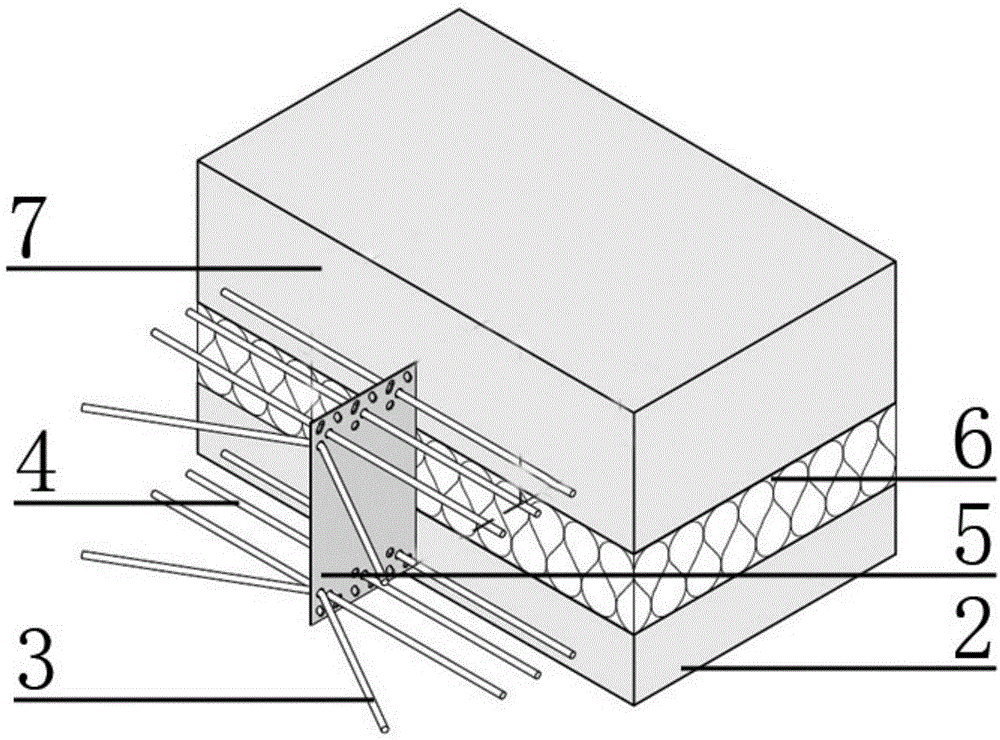 7
4
3
6
5
2